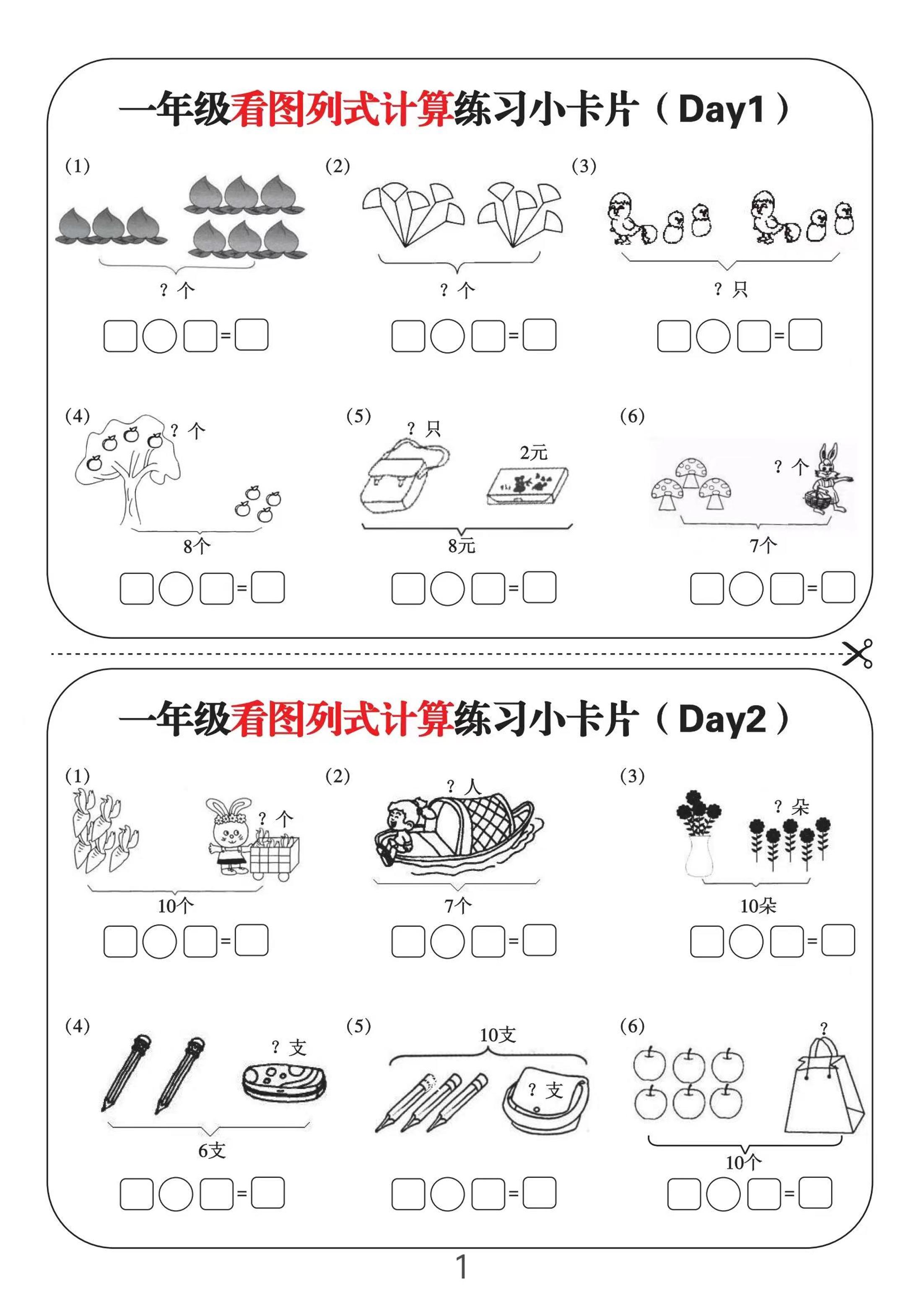 一年级看图列式计算练习小卡片（Day1）

(1)
？个
□○□=□

(2)
？个
□○□=□

(3)
？只
□○□=□

(4)
？个
8个
□○□=□

(5)
？只
2元
8元
□○□=□

(6)
？个
7个
□○□=□

一年级看图列式计算练习小卡片（Day2）

(1)
？个
10个
□○□=□

(2)
？人
7个
□○□=□

(3)
？朵
10朵
□○□=□

(4)
？支
6支
□○□=□

(5)
10支
？支
□○□=□

(6)
？
10个
□○□=□

1