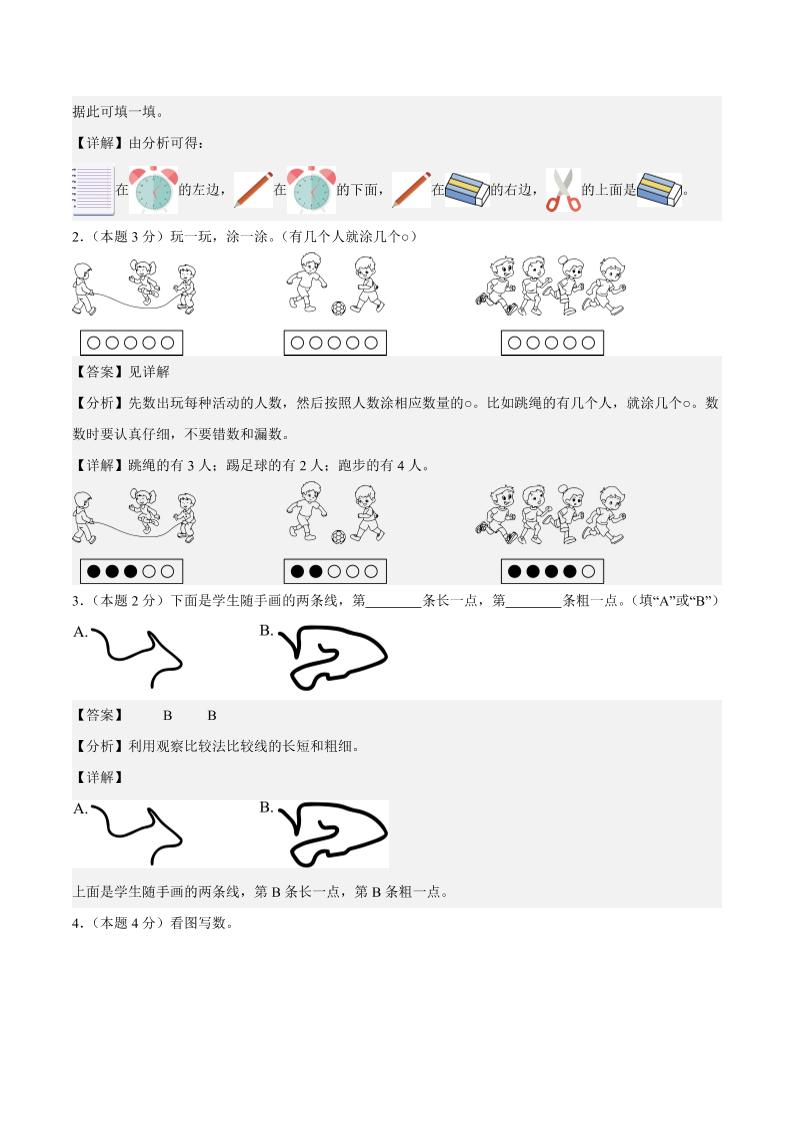 据此可填一填。

【详解】由分析可得：

在的左边，在的下面，在的右边，的上面是。

2．（本题 3 分）玩一玩，涂一涂。（有几个人就涂几个○）

○○○○○　○○○○○　○○○○○

【答案】见详解

【分析】先数出玩每种活动的人数，然后按照人数涂相应数量的○。比如跳绳的有几个人，就涂几个○。数数时要认真仔细，不要错数和漏数。

【详解】跳绳的有 3 人；踢足球的有 2 人；跑步的有 4 人。

●●●○○　●●○○○　●●●●○

3．（本题 2 分）下面是学生随手画的两条线，第________条长一点，第________条粗一点。（填“A”或“B”）

A.　B.

【答案】　B　B

【分析】利用观察比较法比较线的长短和粗细。

【详解】

A.　B.

上面是学生随手画的两条线，第 B 条长一点，第 B 条粗一点。

4．（本题 4 分）看图写数。